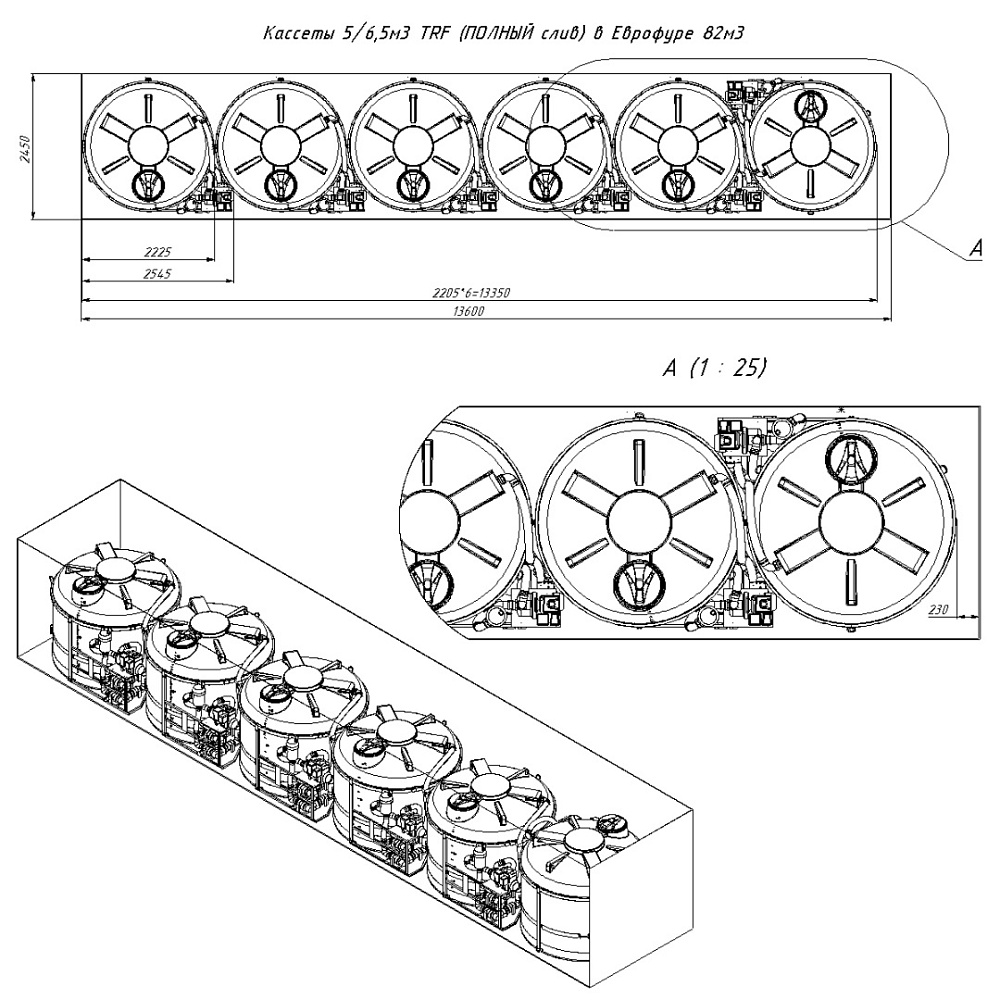 Кассеты 5/6,5м3 TRF (ПОЛНЫЙ слив) в Еврофуре 82м3

2450

2225

2545

2205*6=13350

13600

A

A (1 : 25)

230